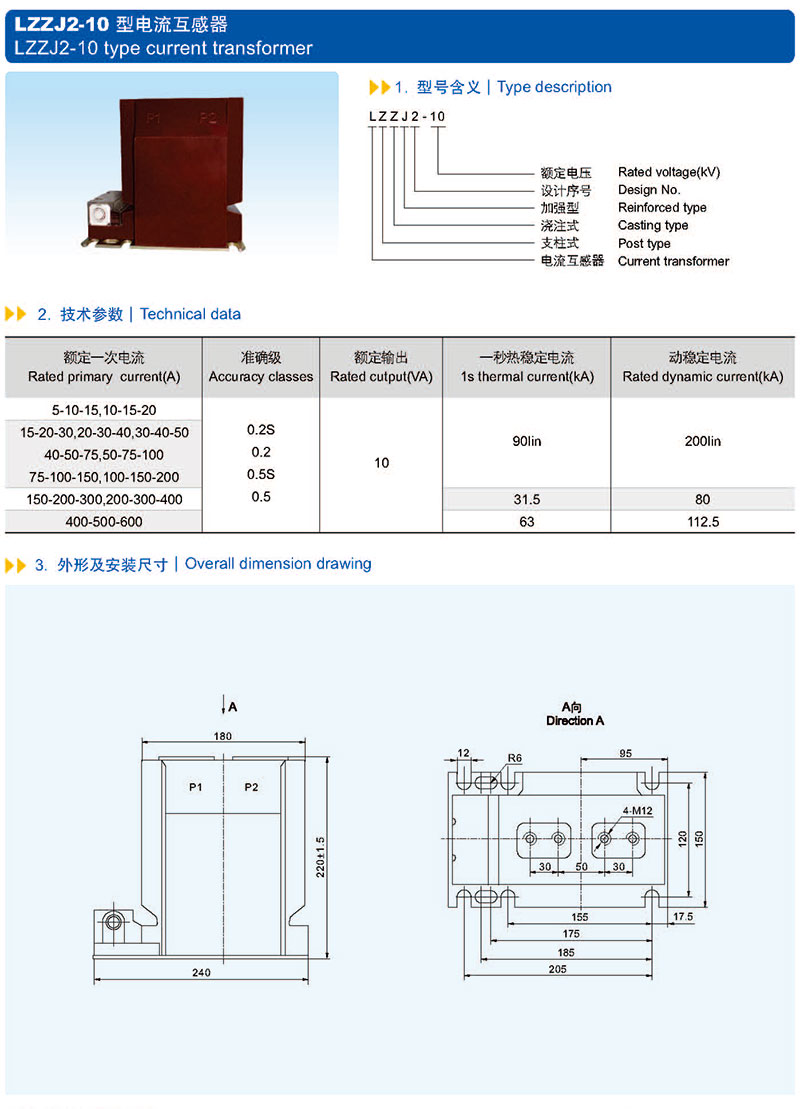 LZZJ2-10 型电流互感器
LZZJ2-10 type current transformer

P1 P2

1. 型号含义 | Type description

L Z Z J 2 - 10

额定电压 Rated voltage(kV)
设计序号 Design No.
加强型 Reinforced type
浇注式 Casting type
支柱式 Post type
电流互感器 Current transformer

2. 技术参数 | Technical data

| 额定一次电流 Rated primary current(A) | 准确级 Accuracy classes | 额定输出 Rated cutput(VA) | 一秒热稳定电流 1s thermal current(kA) | 动稳定电流 Rated dynamic current(kA) |
|---|---|---|---|---|
| 5-10-15,10-15-20 15-20-30,20-30-40,30-40-50 40-50-75,50-75-100 75-100-150,100-150-200 | 0.2S 0.2 0.5S 0.5 | 10 | 90lin | 200lin |
| 150-200-300,200-300-400 | | | 31.5 | 80 |
| 400-500-600 | | | 63 | 112.5 |

3. 外形及安装尺寸 | Overall dimension drawing

A
180
P1 P2
220±1.5
240

A向
Direction A
12 R6 95
4-M12
30 50 30
120 150
155 17.5
175
185
205